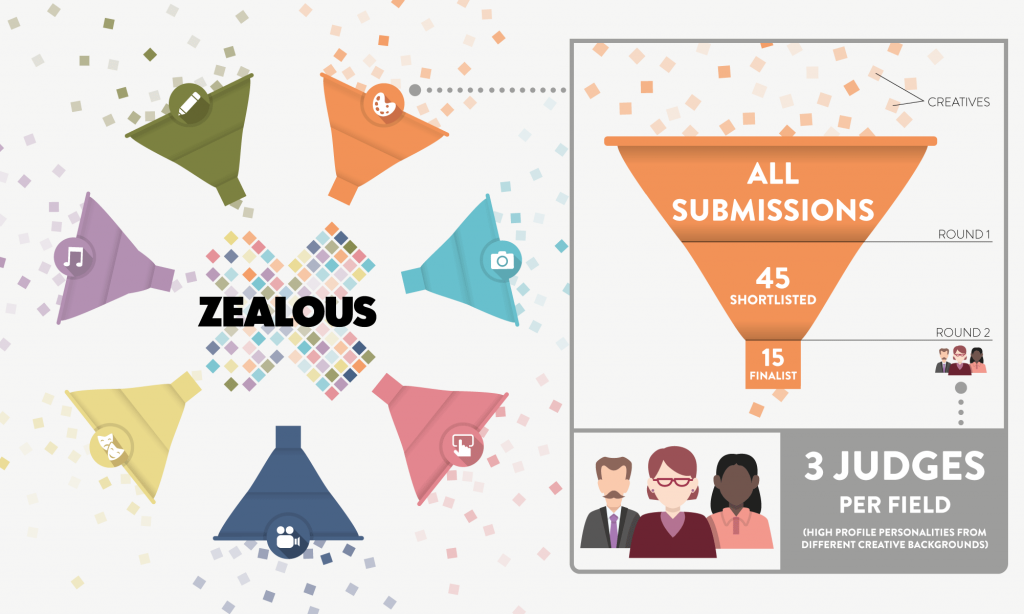 ZEALOUS

CREATIVES

ALL SUBMISSIONS

ROUND 1

45 SHORTLISTED

ROUND 2

15 FINALIST

3 JUDGES PER FIELD

(HIGH PROFILE PERSONALITIES FROM DIFFERENT CREATIVE BACKGROUNDS)